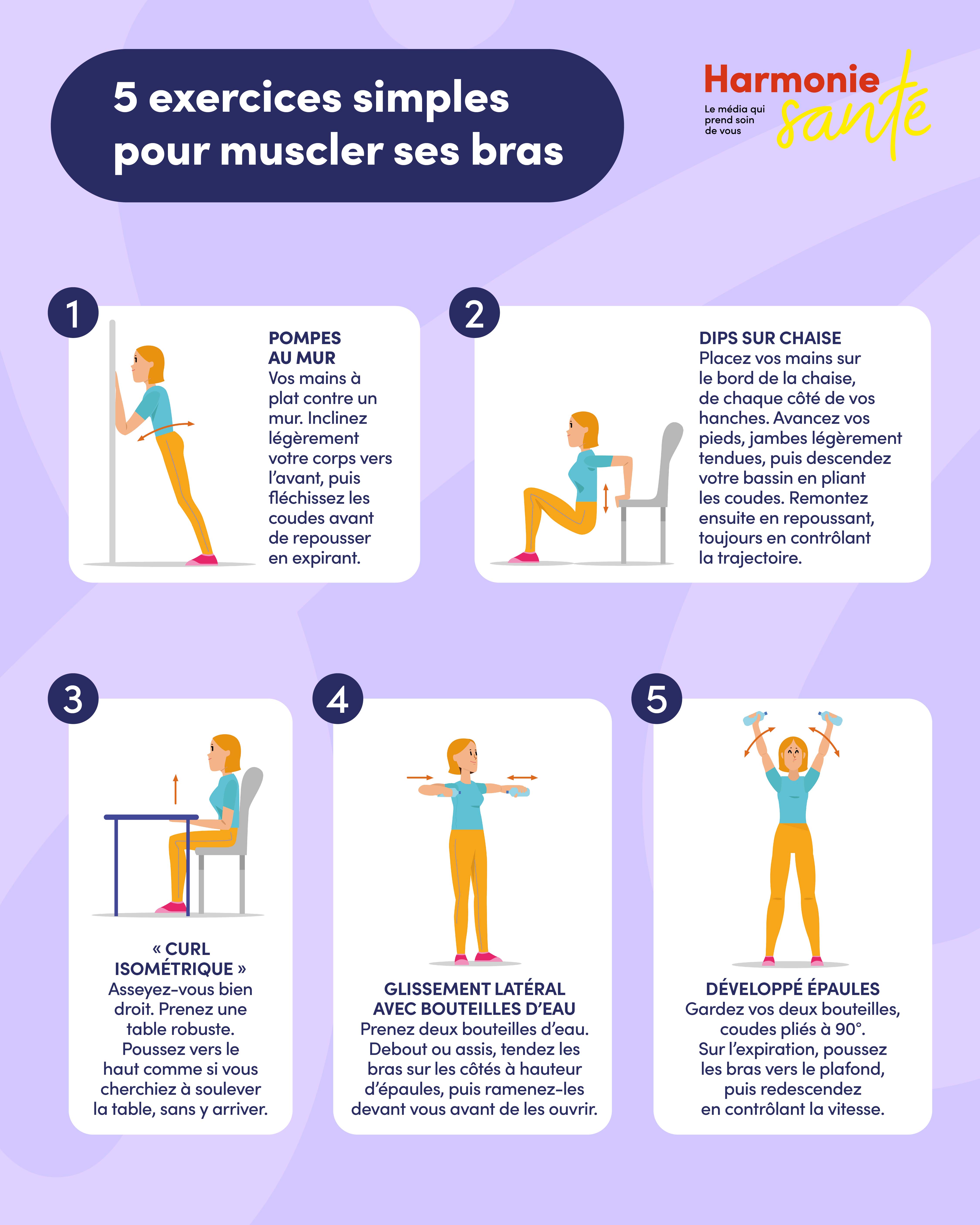 5 exercices simples pour muscler ses bras

Harmonie santé
Le média qui prend soin de vous

1
POMPES AU MUR
Vos mains à plat contre un mur. Inclinez légèrement votre corps vers l'avant, puis fléchissez les coudes avant de repousser en expirant.

2
DIPS SUR CHAISE
Placez vos mains sur le bord de la chaise, de chaque côté de vos hanches. Avancez vos pieds, jambes légèrement tendues, puis descendez votre bassin en pliant les coudes. Remontez ensuite en repoussant, toujours en contrôlant la trajectoire.

3
« CURL ISOMÉTRIQUE »
Asseyez-vous bien droit. Prenez une table robuste. Poussez vers le haut comme si vous cherchiez à soulever la table, sans y arriver.

4
GLISSEMENT LATÉRAL AVEC BOUTEILLES D'EAU
Prenez deux bouteilles d'eau. Debout ou assis, tendez les bras sur les côtés à hauteur d'épaules, puis ramenez-les devant vous avant de les ouvrir.

5
DÉVELOPPÉ ÉPAULES
Gardez vos deux bouteilles, coudes pliés à 90°. Sur l'expiration, poussez les bras vers le plafond, puis redescendez en contrôlant la vitesse.