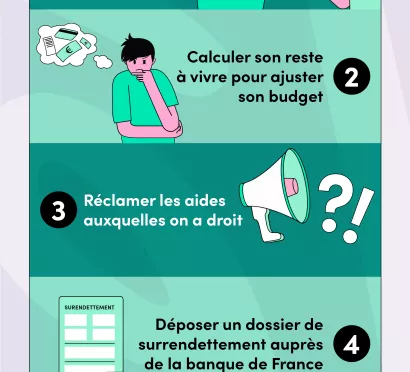 Calculer son reste à vivre pour ajuster son budget

2

3

Réclamer les aides auxquelles on a droit

?!

SURENDETTEMENT

Déposer un dossier de surrendettement auprès de la banque de France

4